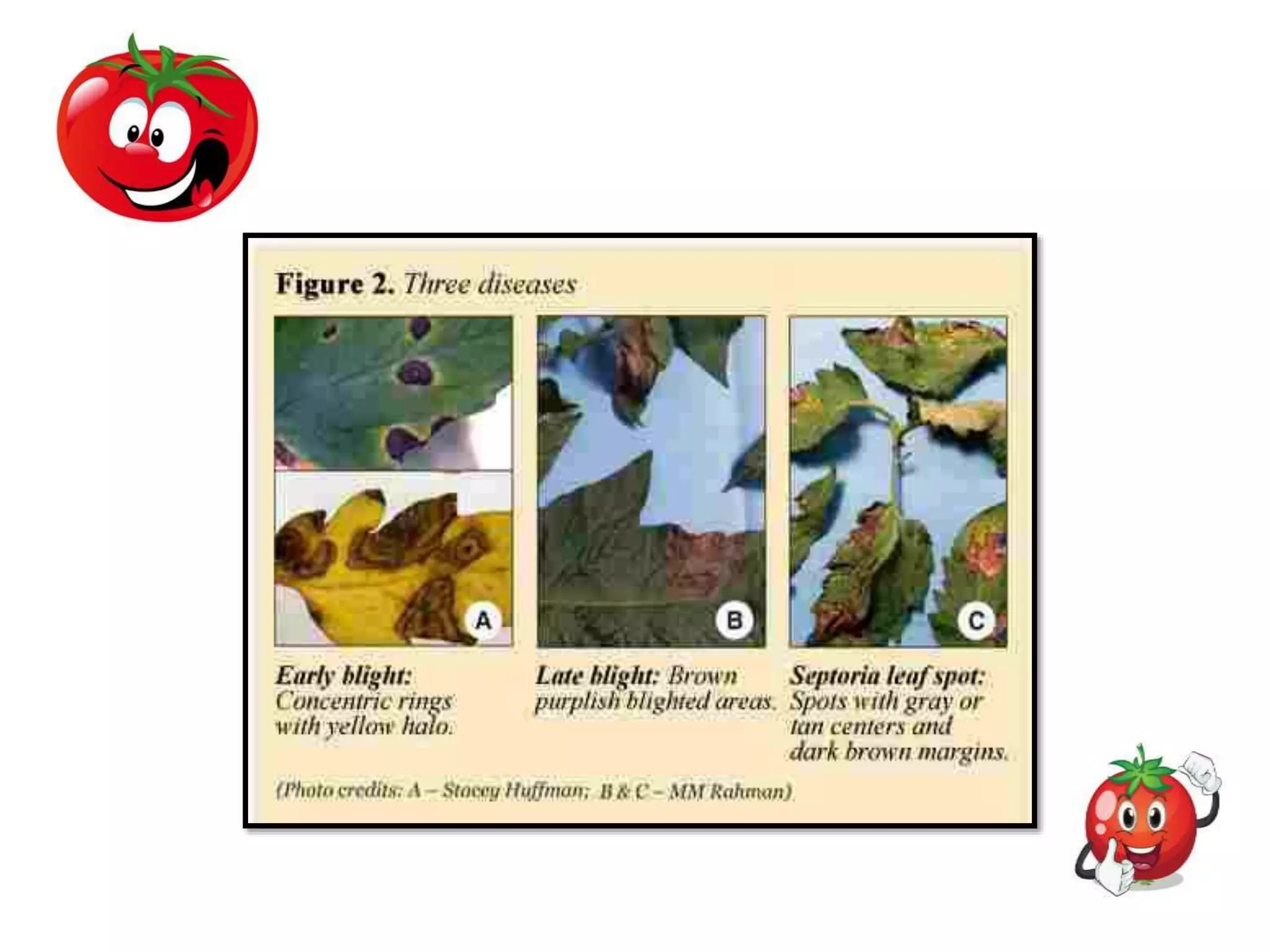 Figure 2. Three diseases

A

B

C

Early blight: Concentric rings with yellow halo.

Late blight: Brown purplish blighted areas.

Septoria leaf spot: Spots with gray or tan centers and dark brown margins.

(Photo credits: A – Stacey Huffman; B & C – MM Rahman)