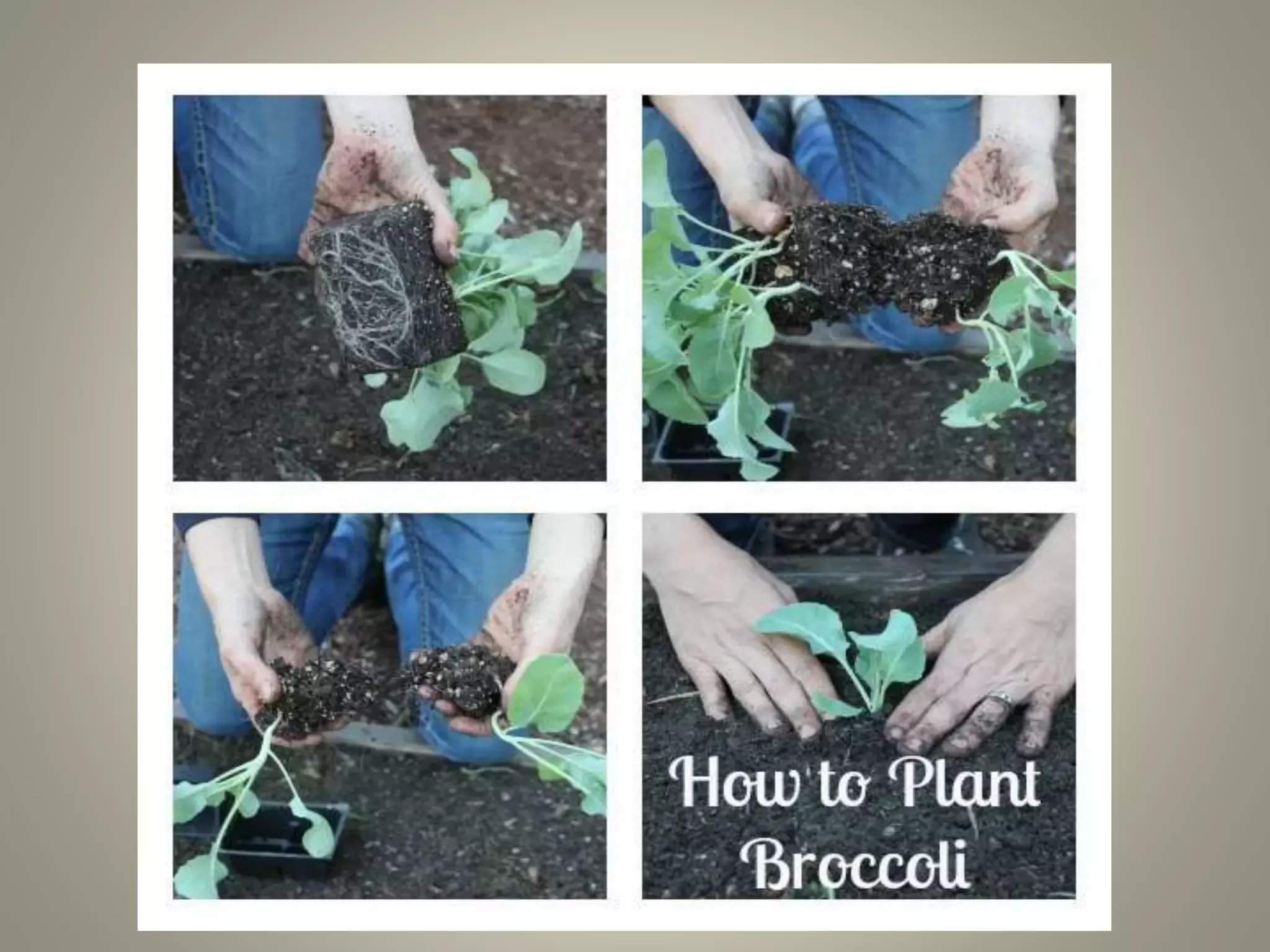 How to Plant Broccoli